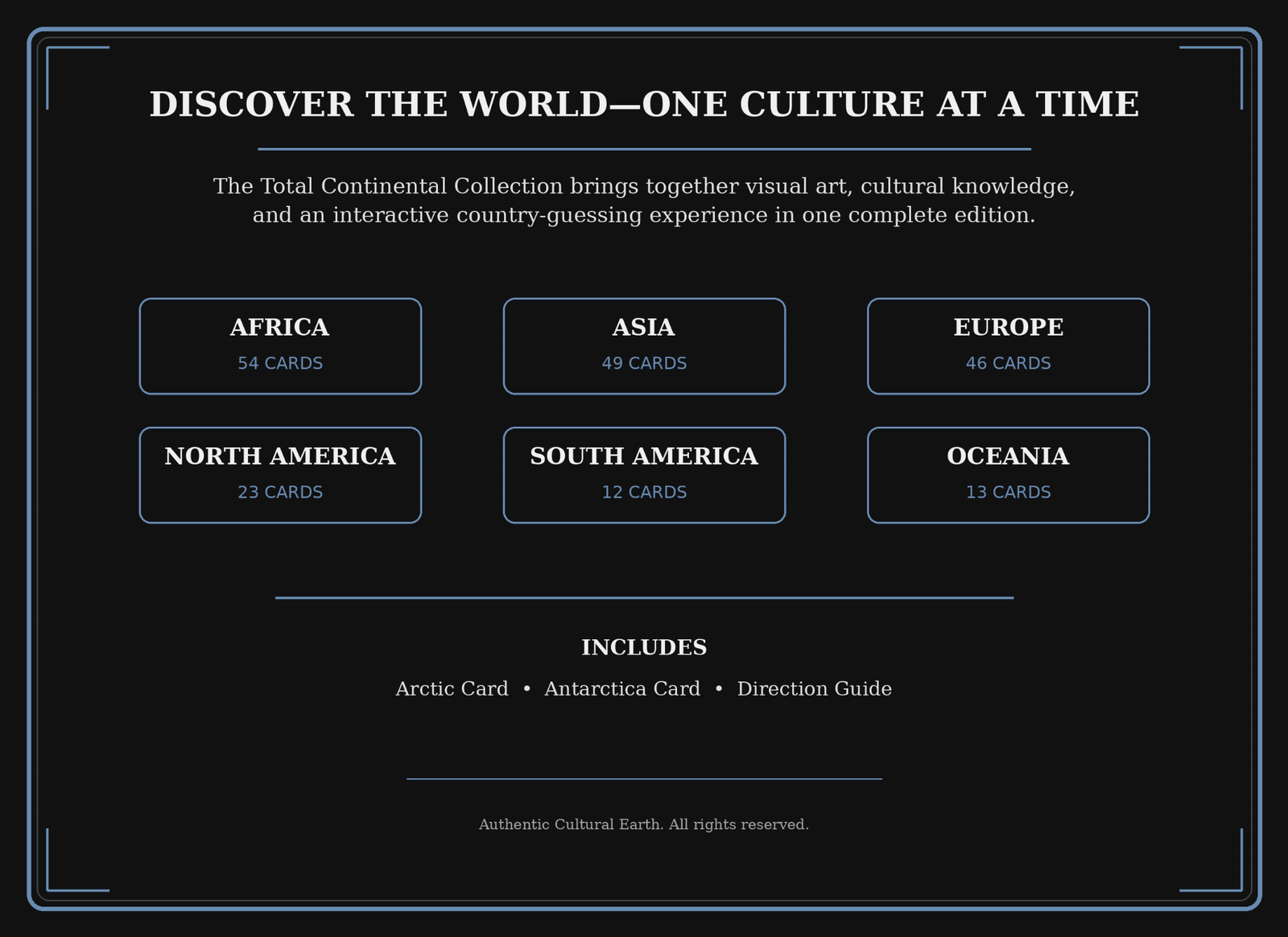 DISCOVER THE WORLD—ONE CULTURE AT A TIME

The Total Continental Collection brings together visual art, cultural knowledge, and an interactive country-guessing experience in one complete edition.

AFRICA
54 CARDS

ASIA
49 CARDS

EUROPE
46 CARDS

NORTH AMERICA
23 CARDS

SOUTH AMERICA
12 CARDS

OCEANIA
13 CARDS

INCLUDES

Arctic Card • Antarctica Card • Direction Guide

Authentic Cultural Earth. All rights reserved.